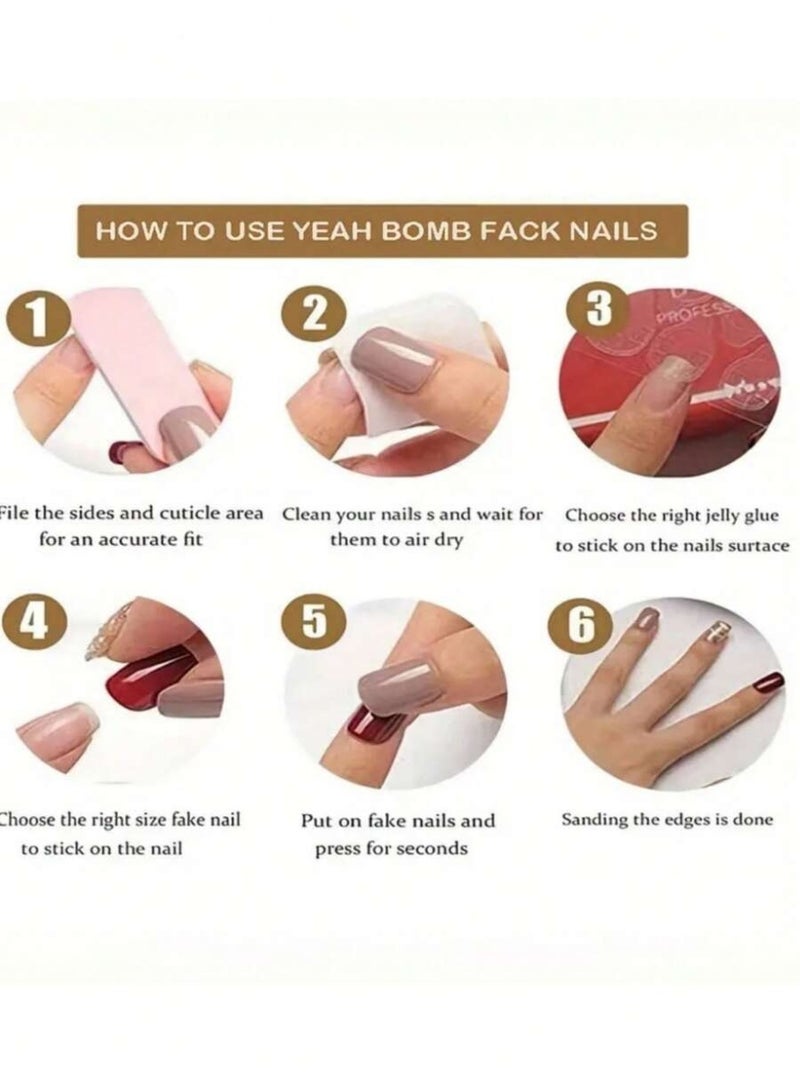 HOW TO USE YEAH BOMB FACK NAILS

1

File the sides and cuticle area for an accurate fit

2

Clean your nails s and wait for them to air dry

3

PROFES

Choose the right jelly glue to stick on the nails surtace

4

Choose the right size fake nail to stick on the nail

5

Put on fake nails and press for seconds

6

Sanding the edges is done